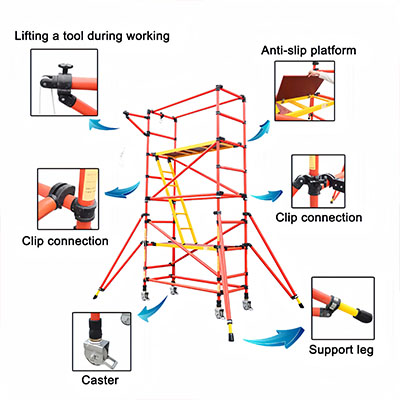 Lifting a tool during working

Anti-slip platform

Clip connection

Clip connection

Support leg

Caster